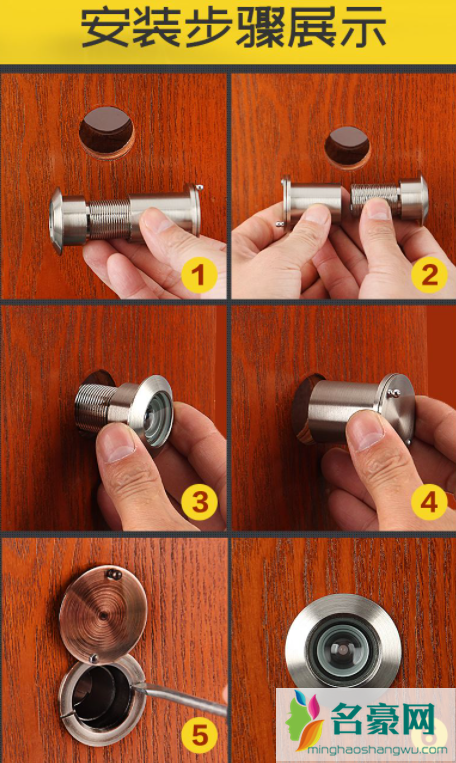 安装步骤展示

1

2

3

4

5

名豪网
minghaoshangwu.com